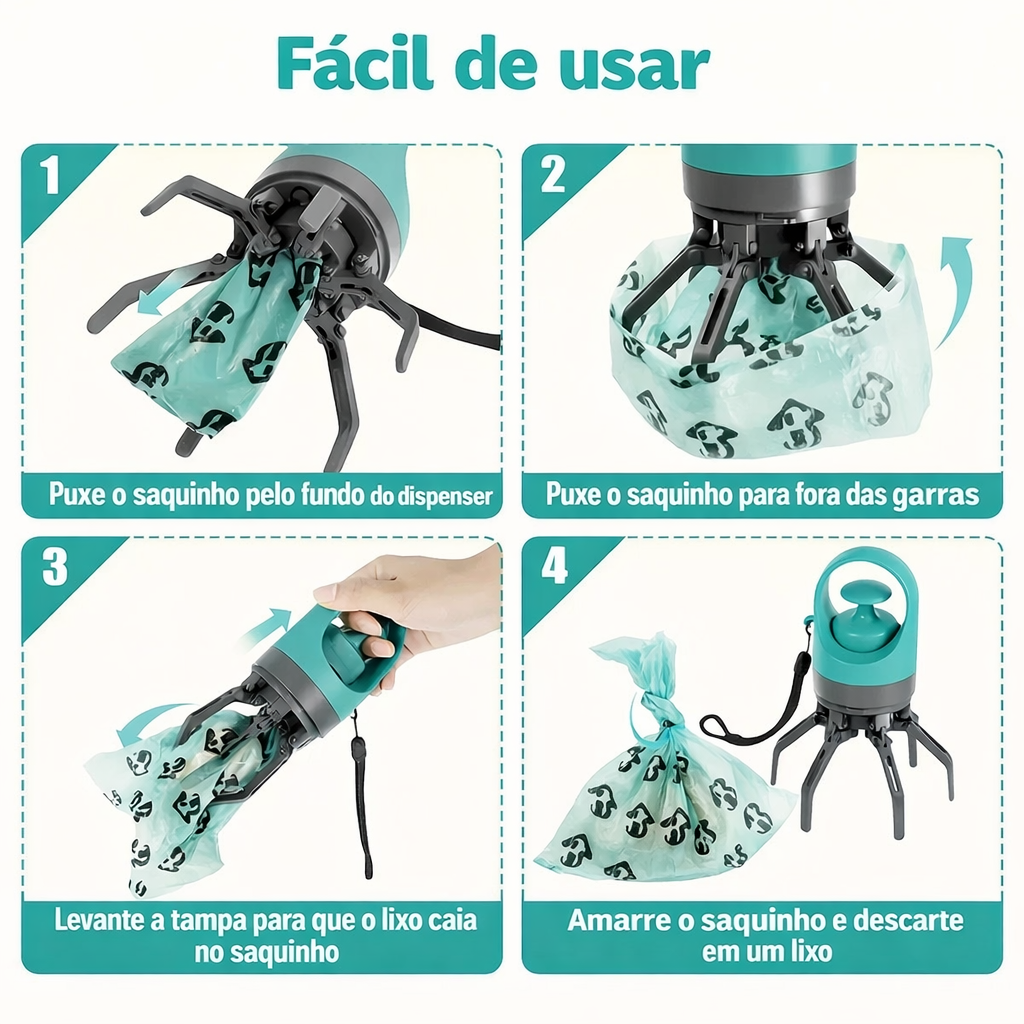 Fácil de usar

1

Puxe o saquinho pelo fundo do dispenser

2

Puxe o saquinho para fora das garras

3

Levante a tampa para que o lixo caia no saquinho

4

Amarre o saquinho e descarte em um lixo